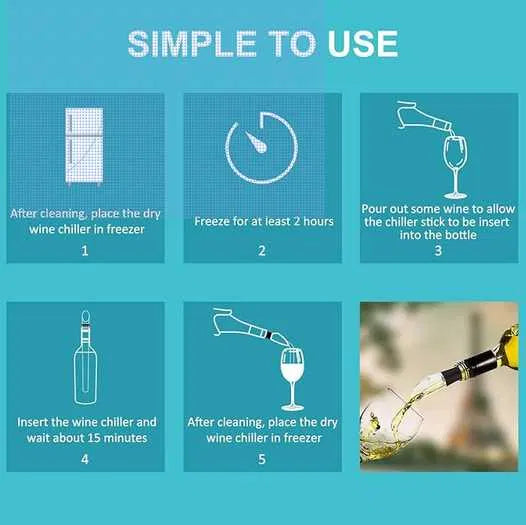 SIMPLE TO USE

After cleaning, place the dry wine chiller in freezer
1

Freeze for at least 2 hours
2

Pour out some wine to allow the chiller stick to be insert into the bottle
3

Insert the wine chiller and wait about 15 minutes
4

After cleaning, place the dry wine chiller in freezer
5